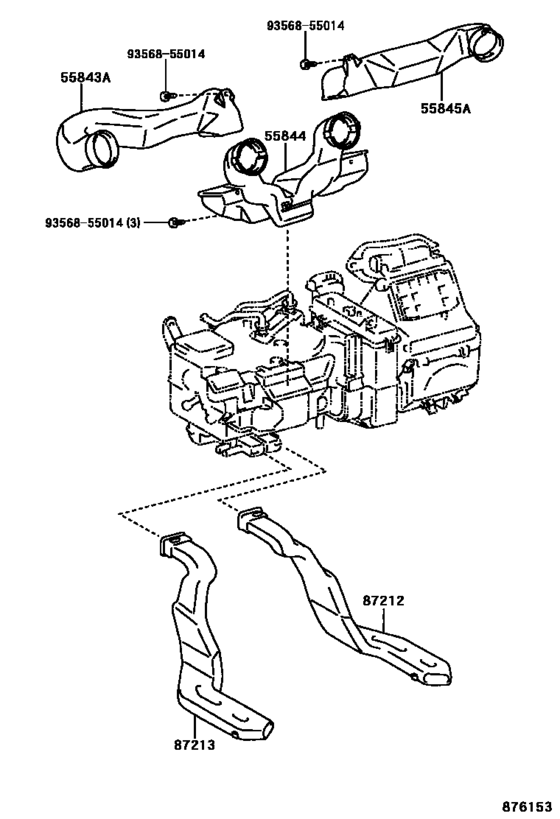 93568-55014
93568-55014
55843A
55845A
55844
93568-55014 (3)
87212
87213
876153