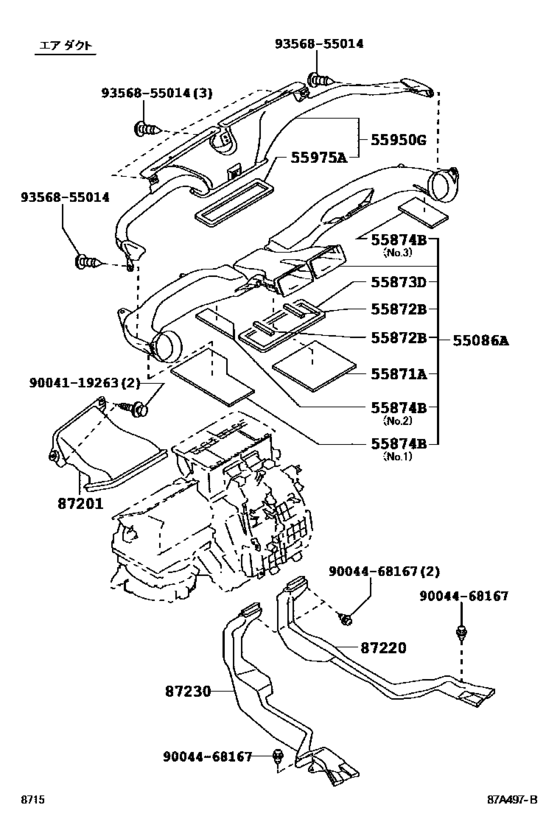 エア ダクト

93568-55014

93568-55014 (3)

55950G

55975A

93568-55014

55874B
(No.3)

55873D

55872B

55872B

55086A

55871A

90041-19263 (2)

55874B
(No.2)

55874B
(No.1)

87201

90044-68167 (2)

90044-68167

87220

87230

90044-68167

8715

87A497-B