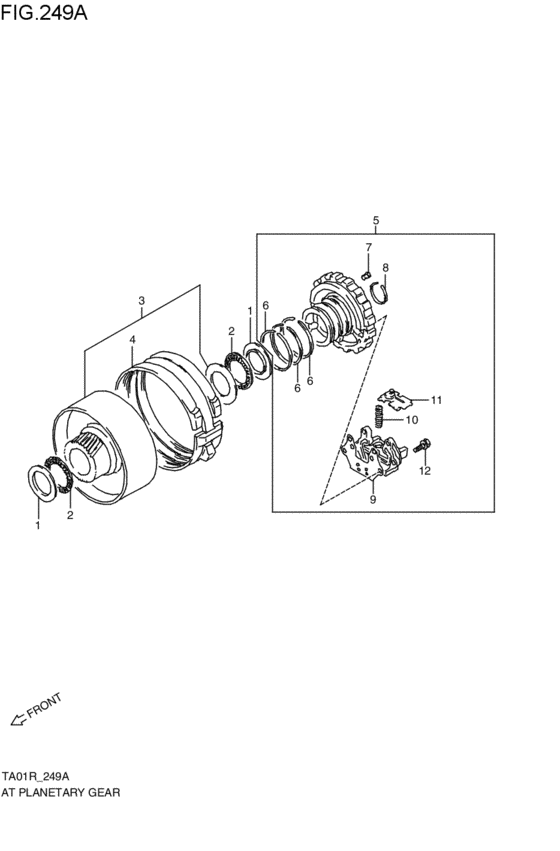 FIG.249A

5
7
8
3
1
6
2
4
6
6
11
10
12
9
1
2

FRONT

TA01R_249A
AT PLANETARY GEAR