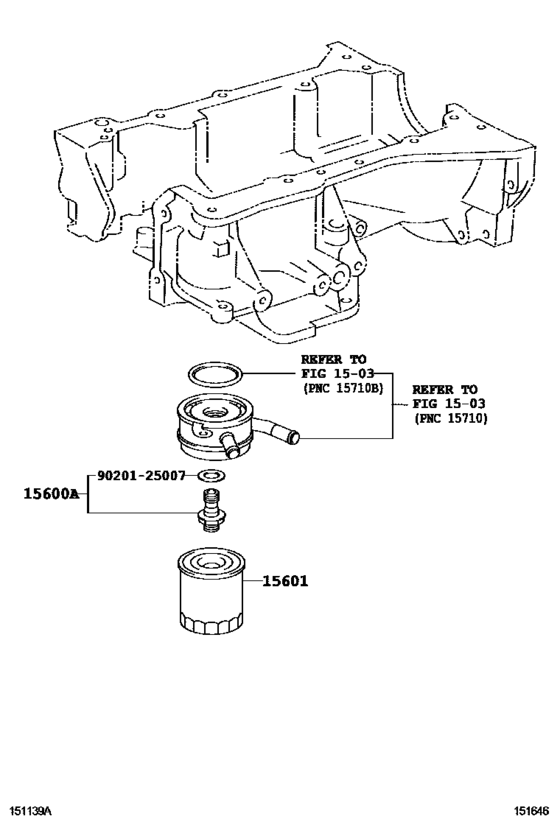 REFER TO
FIG 15-03
(PNC 15710B)

REFER TO
FIG 15-03
(PNC 15710)

90201-25007

15600A

15601

151139A

151646