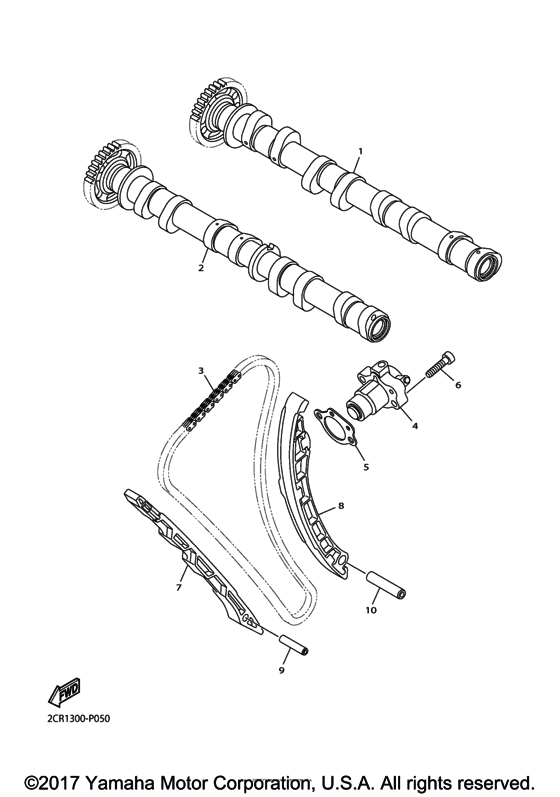 1
2
3
6
4
5
8
7
10
9
FWD
2CR1300-P050
©2017 Yamaha Motor Corporation, U.S.A. All rights reserved.