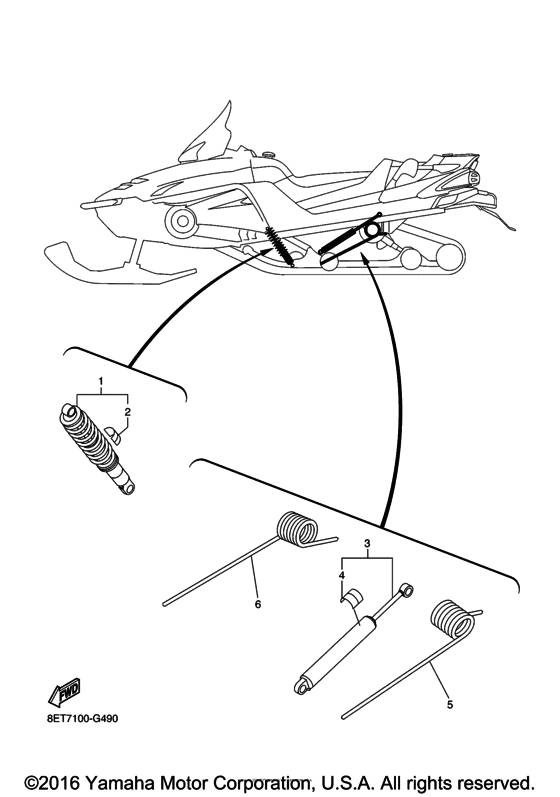 1
2
3
4
6
5
FWD
8ET7100-G490
©2016 Yamaha Motor Corporation, U.S.A. All rights reserved.