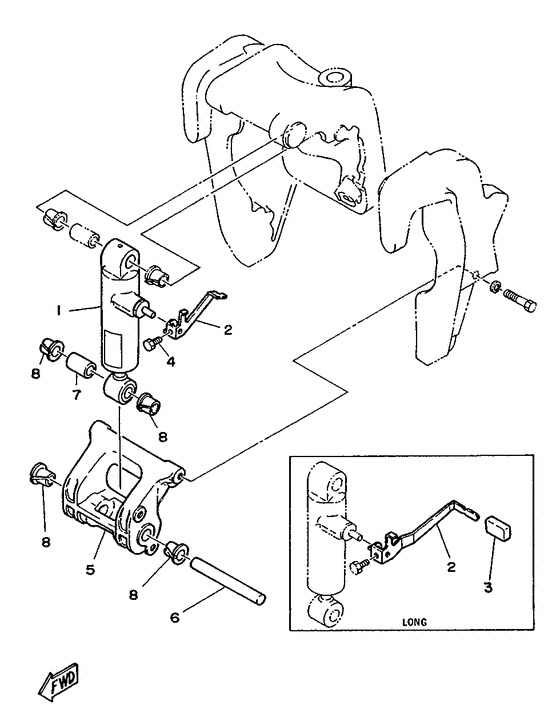 1
2
4
8
7
8
8
5
8
6
2
3
LONG
FWD