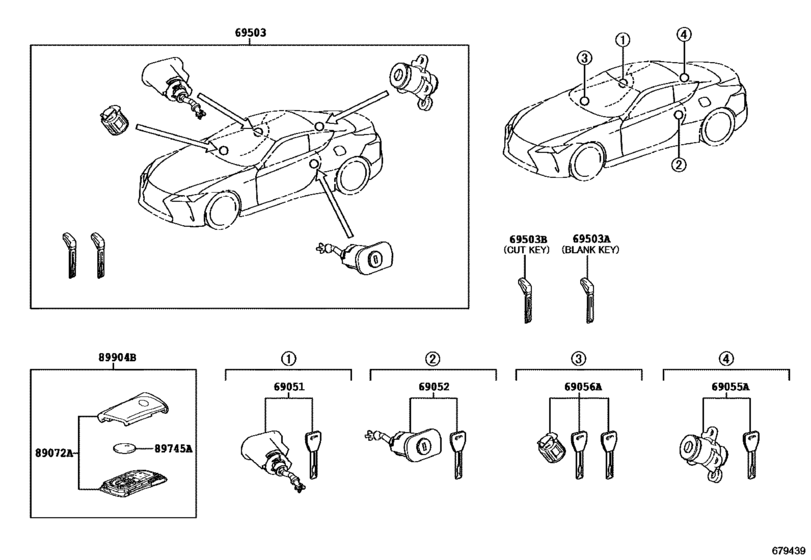 69503

③ ① ④

②

69503B (CUT KEY)

69503A (BLANK KEY)

89904B

89072A

89745A

①

69051

②

69052

③

69056A

④

69055A

679439