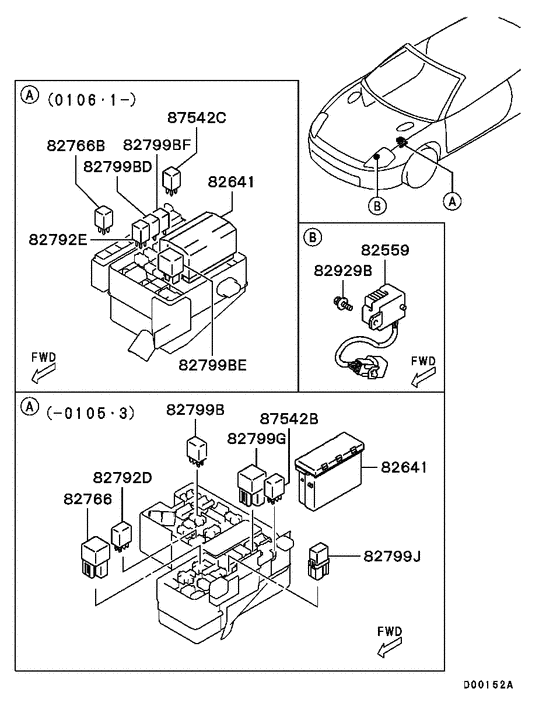 A (0106·1-)

87542C
82766B
82799BF
82799BD
82641
82792E
82799BE
FWD

B
A

B
82559
82929B
FWD

A (-0105·3)
82799B
87542B
82799G
82641
82792D
82766
82799J
FWD

D00152A