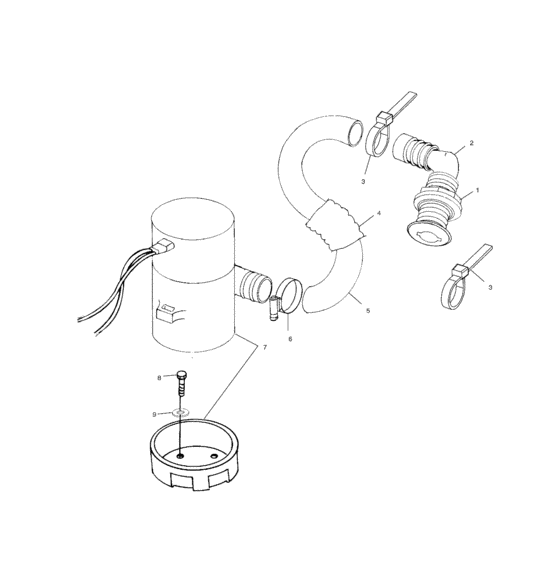 2
3
1
4
3
5
6
7
8
9