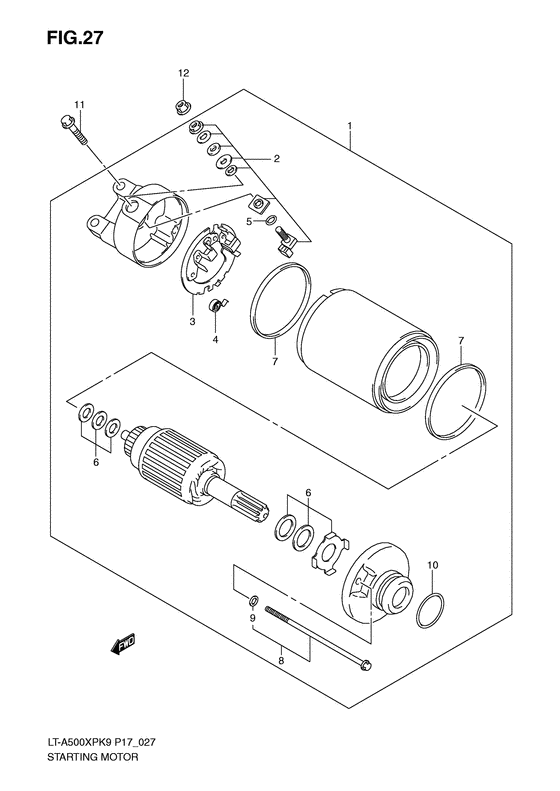 FIG.27

12
11
1
2
5
3
4
7
7
6
6
10
9
8
FWD

LT-A500XPK9 P17_027
STARTING MOTOR