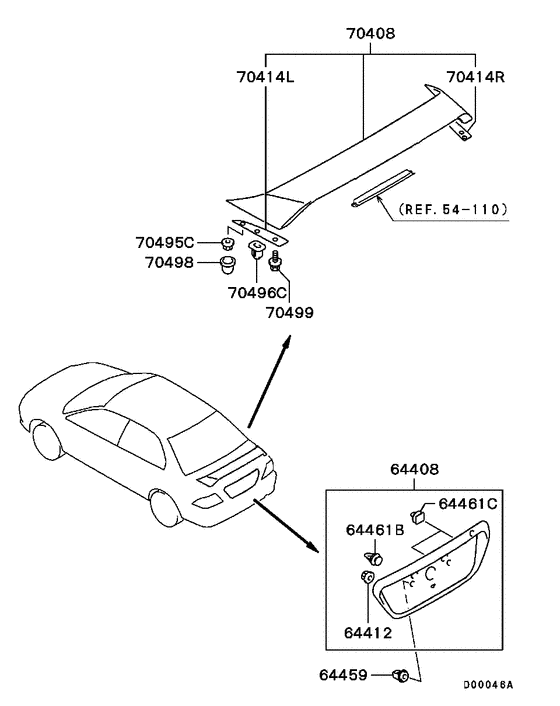 70408
70414L
70414R
(REF. 54-110)
70495C
70498
70496C
70499
64408
64461C
64461B
64412
64459
D00046A