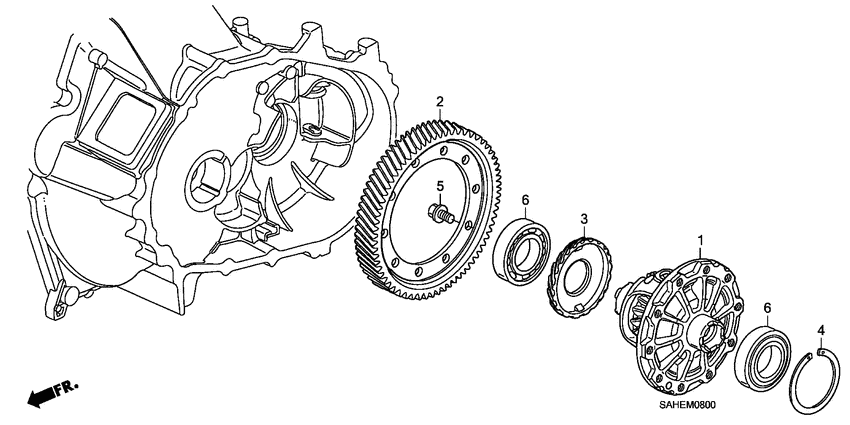 2
5
6
3
1
6
4
FR.
SAHEM0800