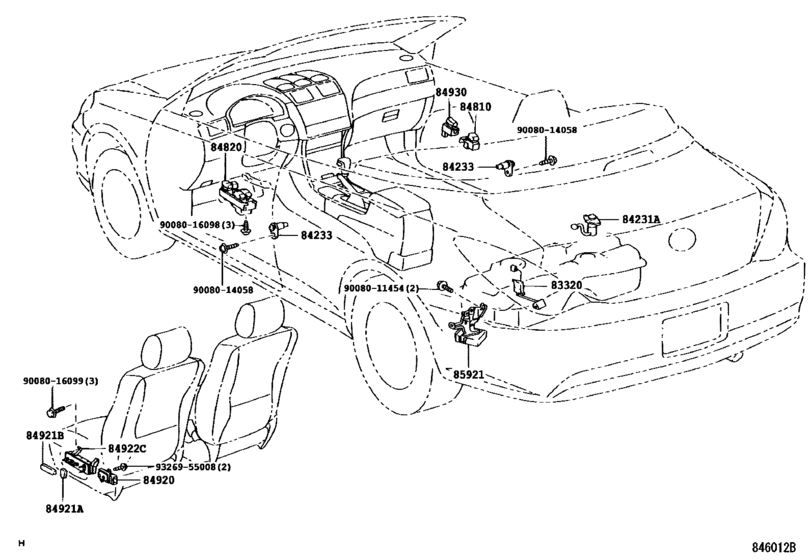 84930
84810
90080-14058
84820
84233
84231A
90080-16098(3)
84233
90080-14058
90080-11454(2)
83320
85921
90080-16099(3)
84921B
84922C
93269-55008(2)
84920
84921A
H
846012B