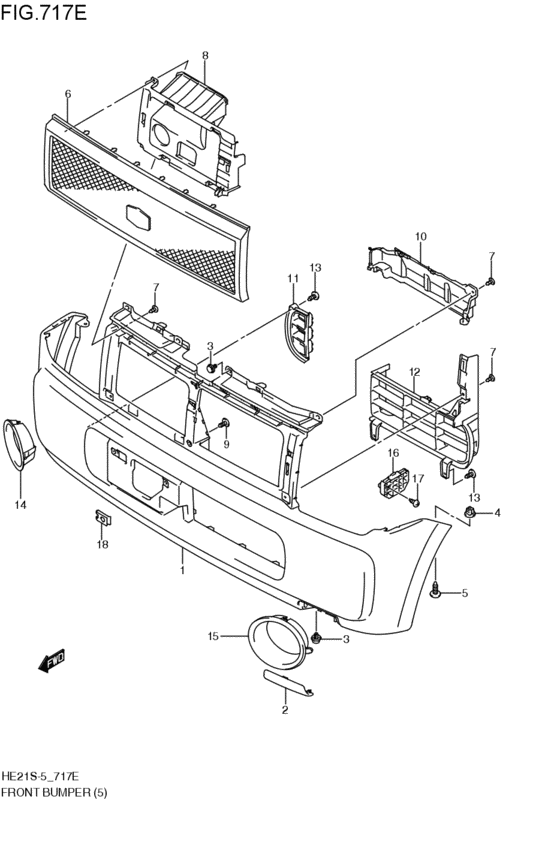 FIG.717E

8
6
10
7
11
13
7
3
7
12
9
16
17
13
4
14
18
1
5
15
3
FWD
2

HE21S-5_717E
FRONT BUMPER (5)