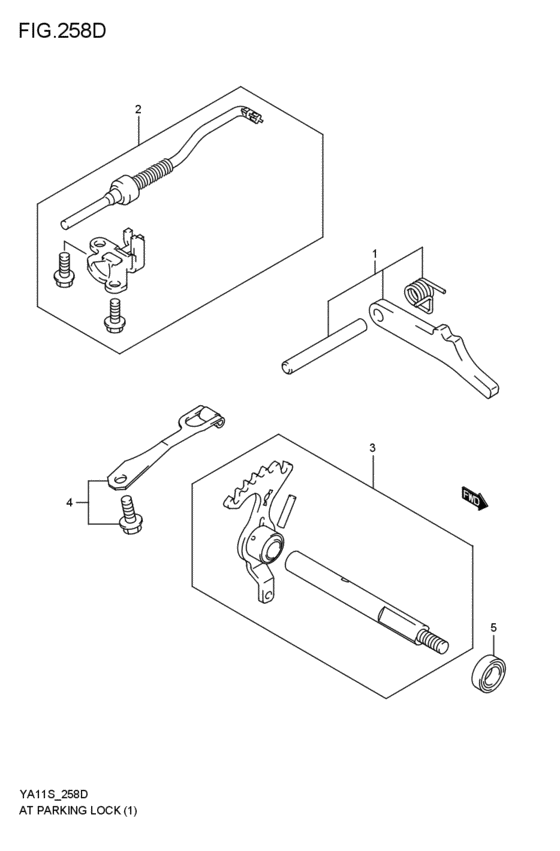 FIG.258D

2

1

3

4

FWD

5

YA11S_258D
AT PARKING LOCK (1)