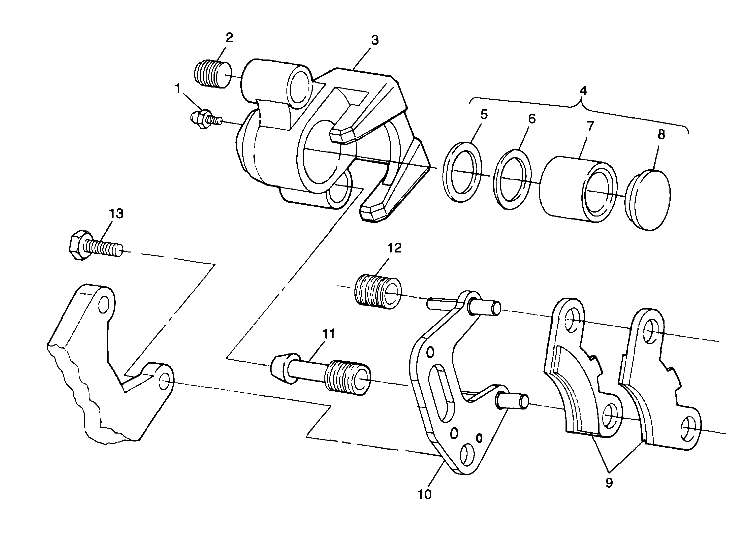 2
3
1
4
5
6
7
8
13
12
11
10
9