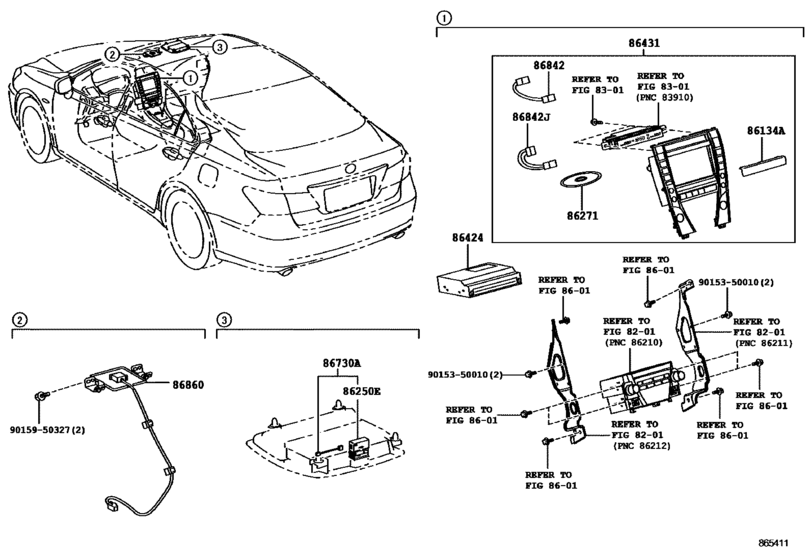 2
3
1

1

86431

86842

REFER TO FIG 83-01

REFER TO FIG 83-01 (PNC 83910)

86842J

86134A

86271

86424

REFER TO FIG 86-01

REFER TO FIG 86-01

90153-50010(2)

REFER TO FIG 82-01 (PNC 86210)

REFER TO FIG 82-01 (PNC 86211)

90153-50010(2)

REFER TO FIG 86-01

REFER TO FIG 86-01

REFER TO FIG 82-01 (PNC 86212)

REFER TO FIG 86-01

REFER TO FIG 86-01

2

86860

90159-50327(2)

3

86730A

86250E

865411