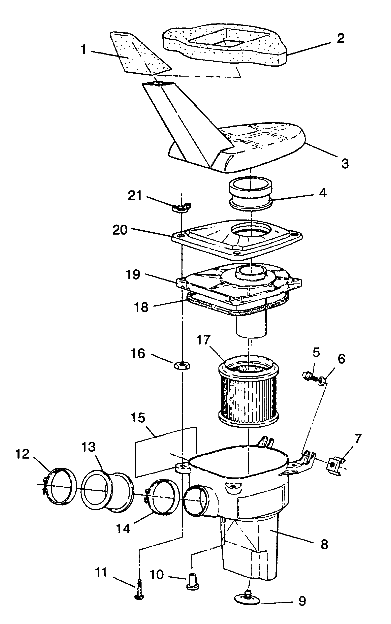 1
2
3
21
4
20
19
18
17
16
5
6
15
7
12
13
14
8
11
10
9