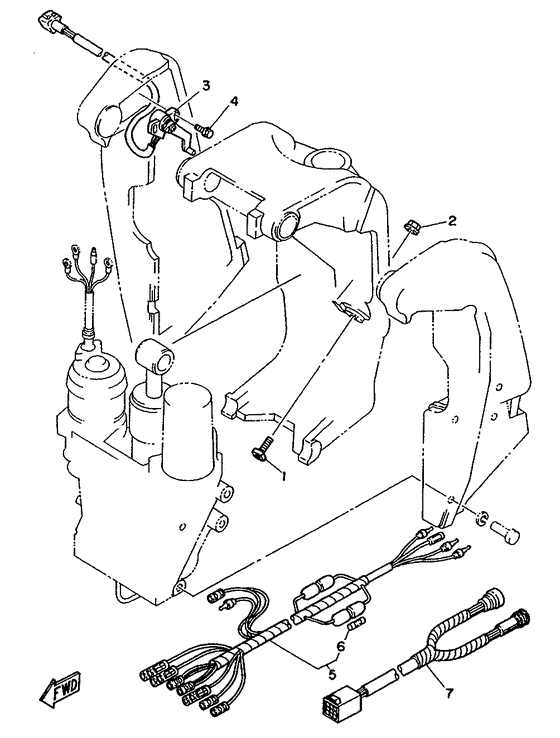 3
4
2
1
6
5
7
FWD