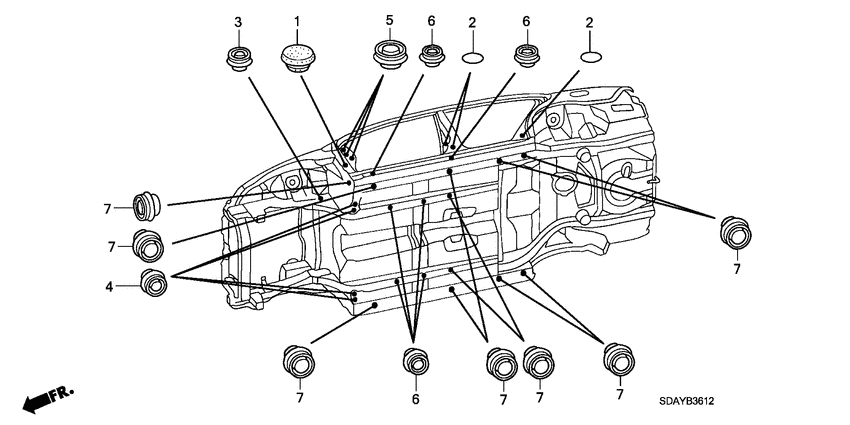 3
1
5
6
2
6
2

7
7
4

7

7
6
7
7
7

FR.

SDAYB3612