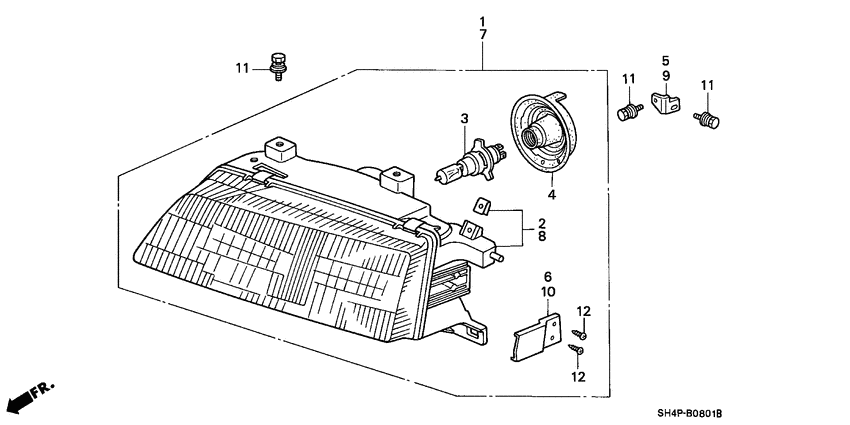 1
7
11
5
9
11
11
3
4
2
8
6
10
12
12
FR.
SH4P-B0801B