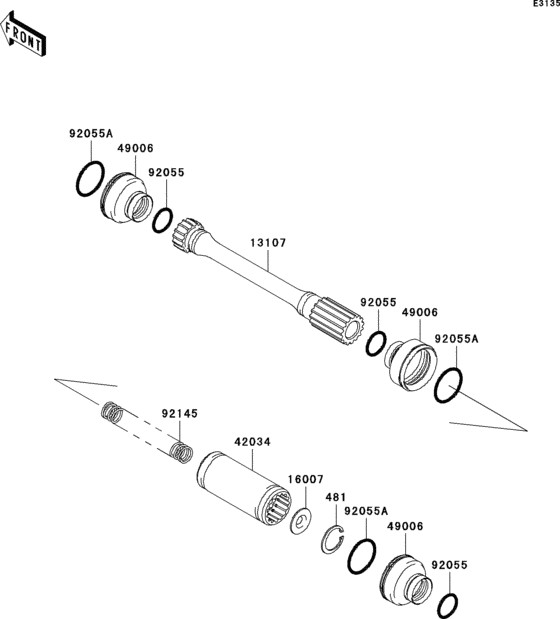 E3135

FRONT

92055A
49006
92055
13107
92055
49006
92055A
92145
42034
16007
481
92055A
49006
92055