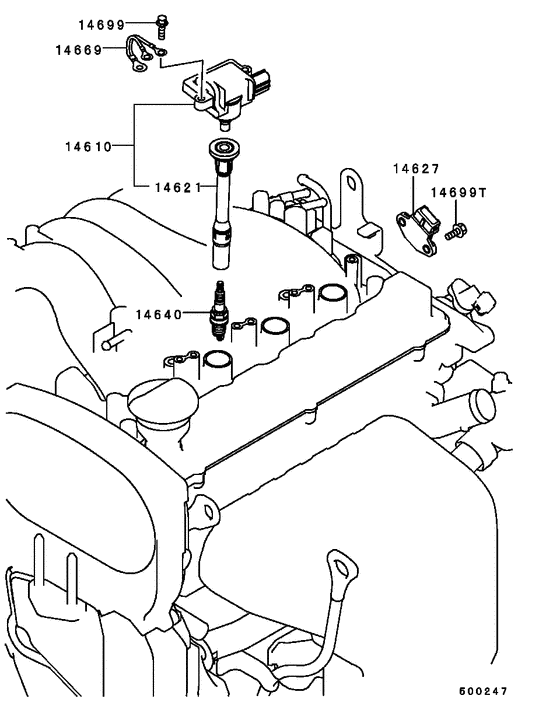 14699
14669
14610
14621
14627
14699T
14640
600247