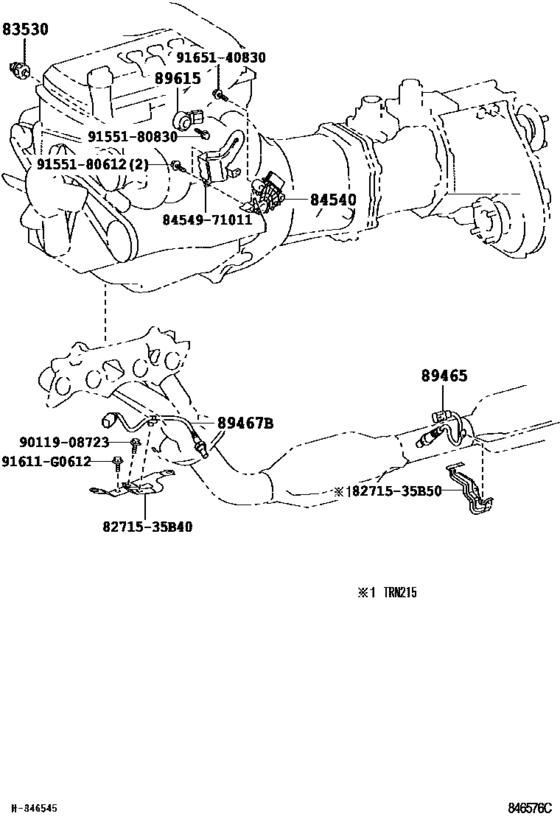 83530

91651-40830

89615

91551-80830

91551-80612(2)

84540

84549-71011

89465

89467B

90119-08723

91611-G0612

※182715-35B50

82715-35B40

※1 TRN215

H-846545

846576C