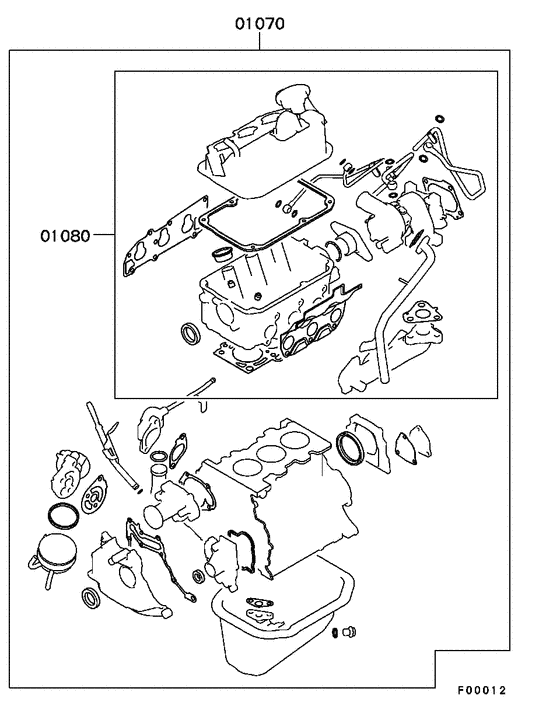 01070

01080

F00012