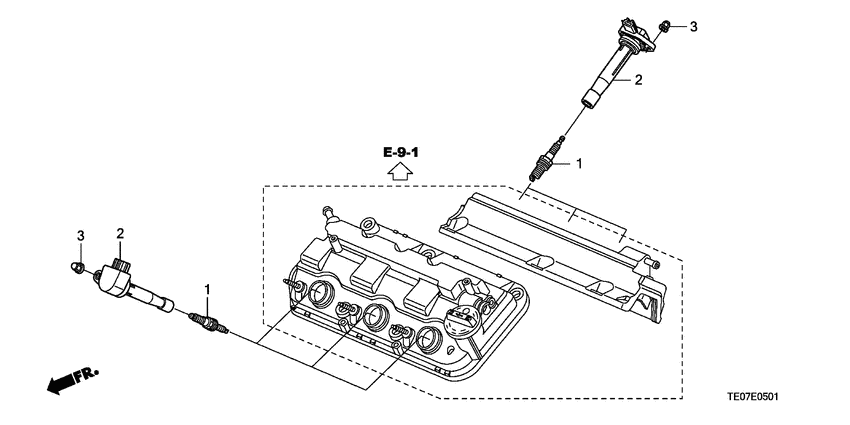 3
2
E-9-1
1
3
2
1
FR.
TE07E0501