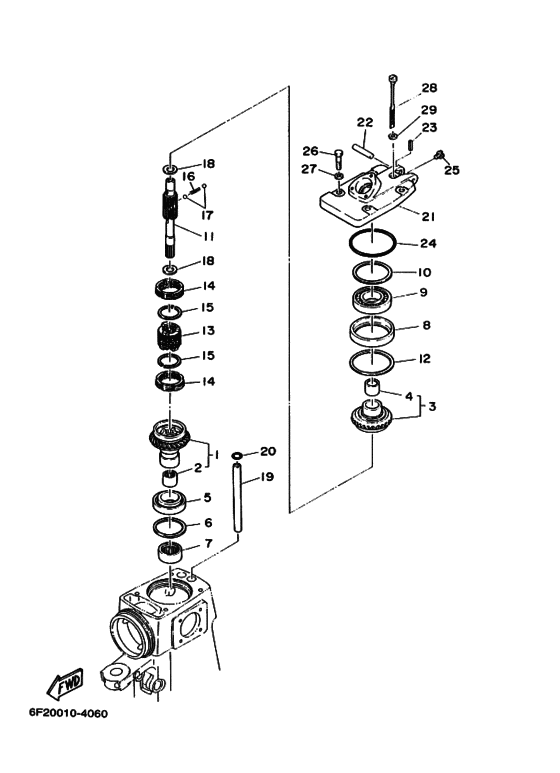 28
29
22
23
26
27
25
21
24
10
9
8
12
4
3
18
16
17
11
18
14
15
13
15
14
1
2
20
19
5
6
7
FWD
6F20010-4060