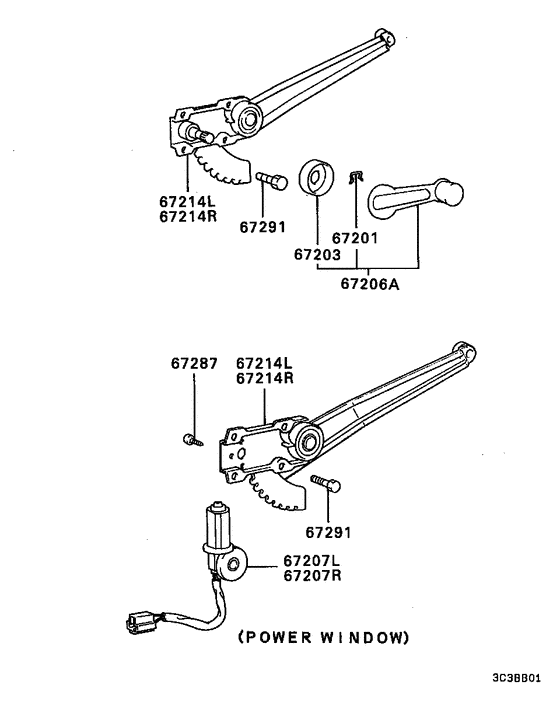 67214L
67214R

67291

67201

67203

67206A

67287

67214L
67214R

67291

67207L
67207R

(POWER WINDOW)

3C3BB01