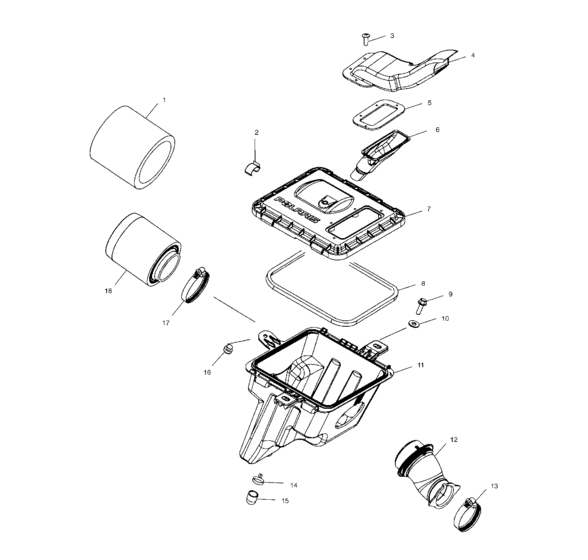 3
4
1
5
2
6
POLARIS
7
18
8
9
17
10
16
11
12
14
13
15