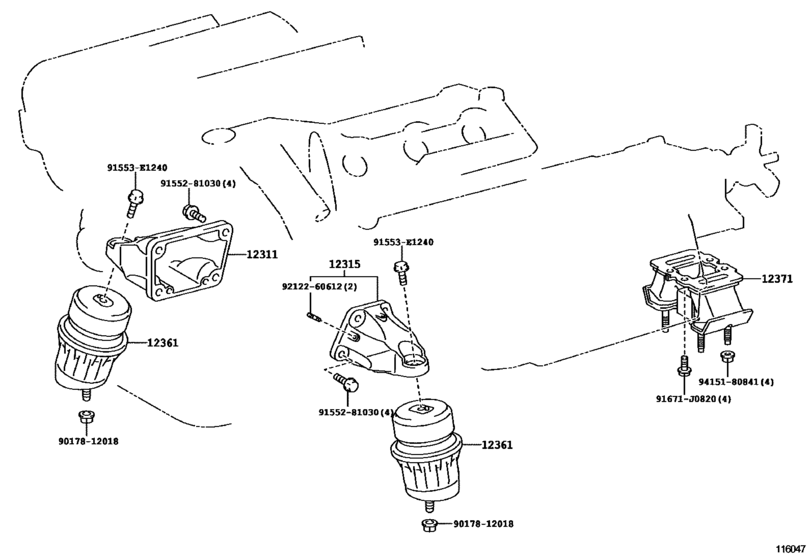 91553-E1240
91552-81030(4)
12311
12361
90178-12018
91553-E1240
12315
92122-60612(2)
91552-81030(4)
12361
90178-12018
12371
94151-80841(4)
91671-J0820(4)
116047