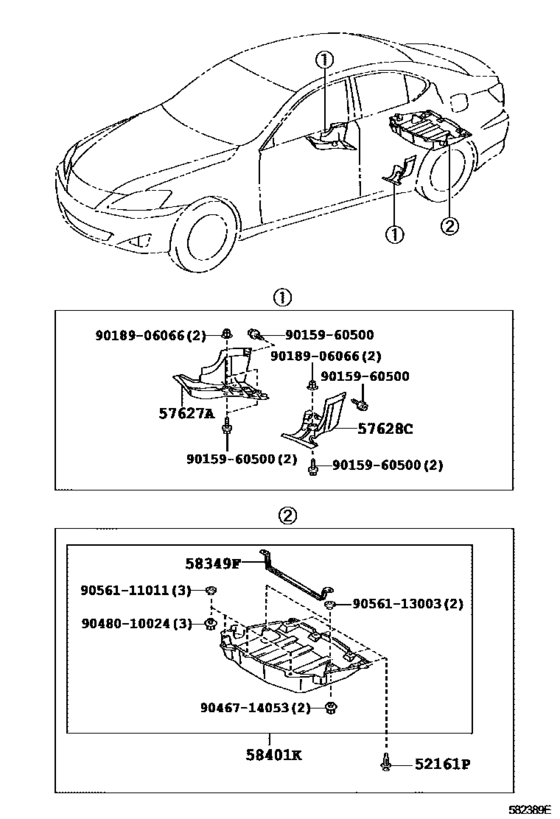 ①
①
②

①
90189-06066(2)
90159-60500
90189-06066(2)
90159-60500
57627A
57628C
90159-60500(2)
90159-60500(2)

②
58349F
90561-11011(3)
90561-13003(2)
90480-10024(3)
90467-14053(2)
58401K
52161P

582389E