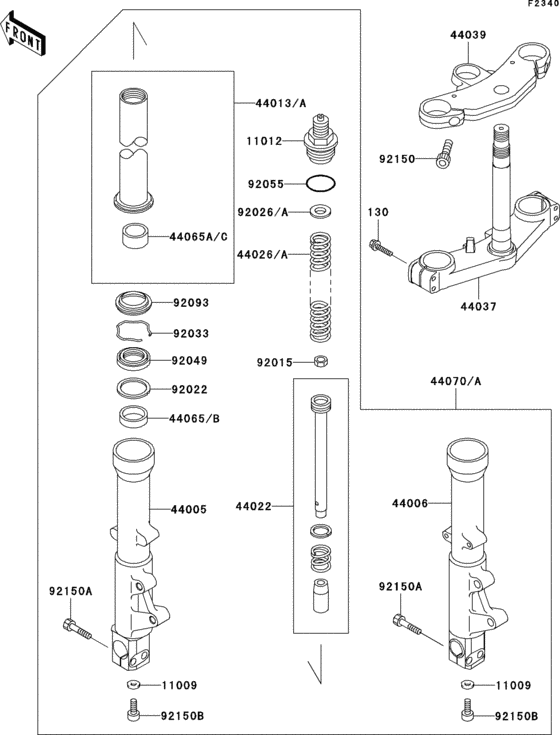 F2340

FRONT

44039

44013/A

11012

92150

92055

92026/A

130

44065A/C

44026/A

44037

92093

92033

92049

92015

92022

44070/A

44065/B

44005

44022

44006

92150A

92150A

11009

11009

92150B

92150B