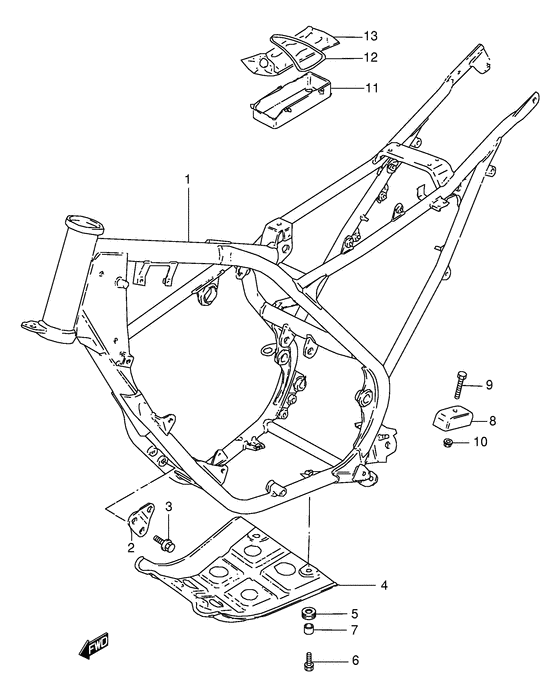 13
12
11
1
9
8
10
3
2
4
5
7
6
FWD