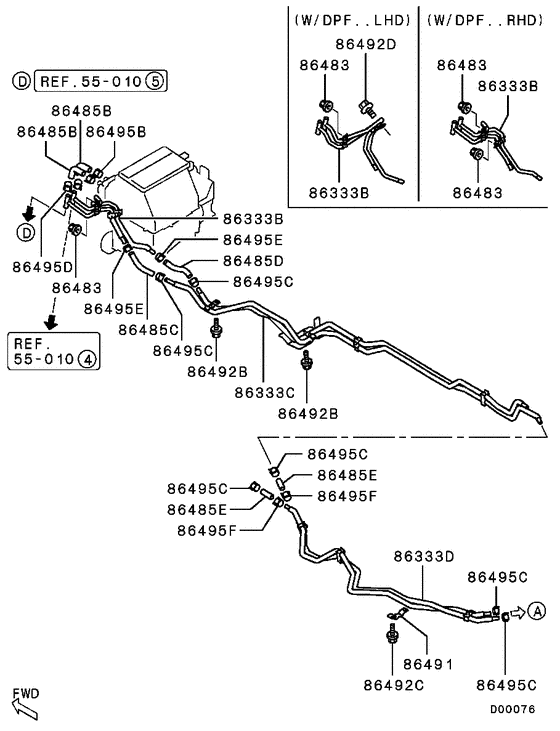 (W/DPF..LHD)
86492D
86483
86333B
(W/DPF..RHD)
86483
86333B
86483

D REF.55-010 5
86485B
86485B
86495B
D
86495D
86483
REF. 55-010 4
86333B
86495E
86485D
86495C
86495E
86485C
86495C
86492B
86333C
86492B

86495C
86485E
86495F
86495C
86485E
86495F
86333D
86495C
A
86491
86492C
86495C
FWD
D00076