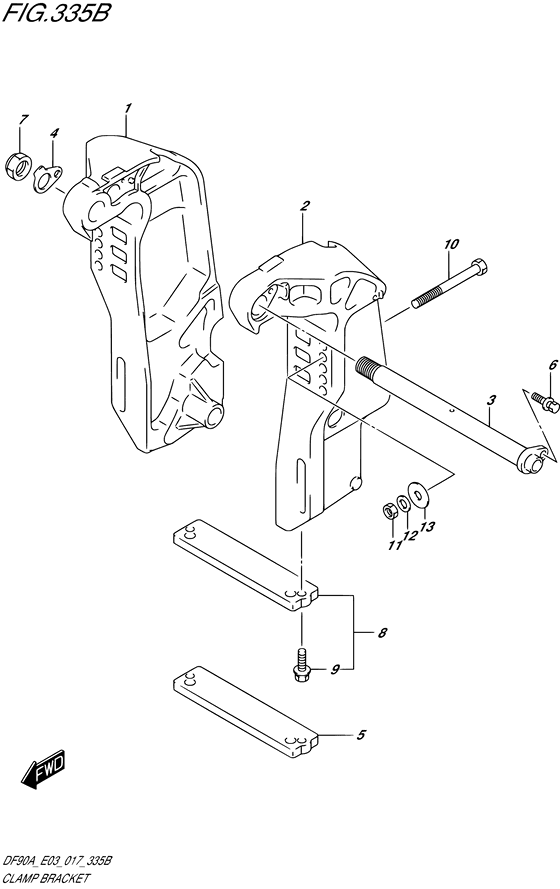 FIG.335B

7
4
1
2
10
6
3
11
12
13
8
9
5

FWD

DF90A_E03_017_335B
CLAMP BRACKET