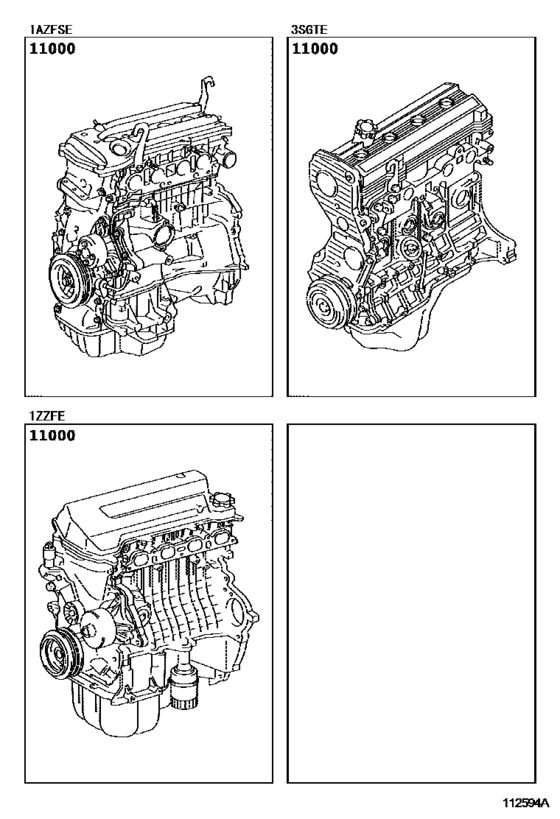 1AZFSE
11000

3SGTE
11000

1ZZFE
11000

112594A