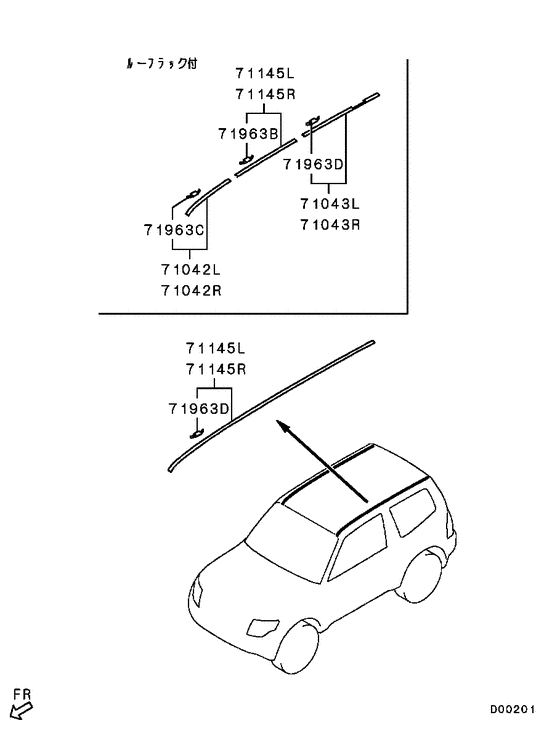 ルーフラック付

71145L
71145R

71963B

71963D

71043L
71043R

71963C

71042L
71042R

71145L
71145R

71963D

FR

D00201