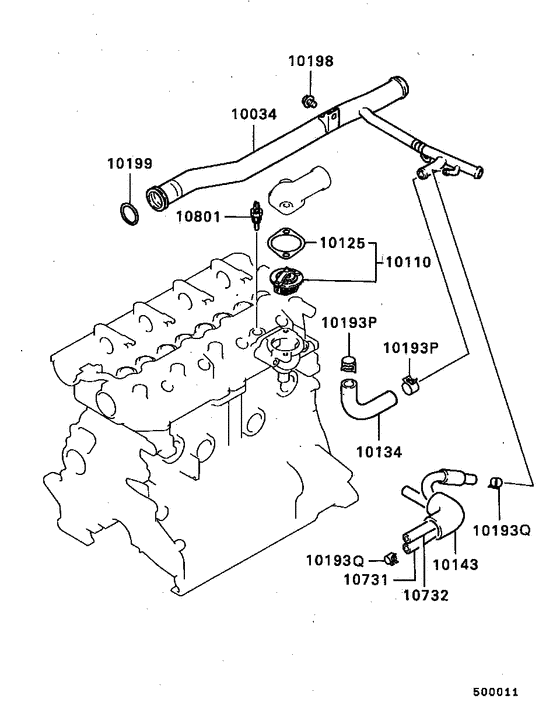 10198
10034
10199
10801
10125
10110
10193P
10193P
10134
10193Q
10193Q
10143
10731
10732
500011