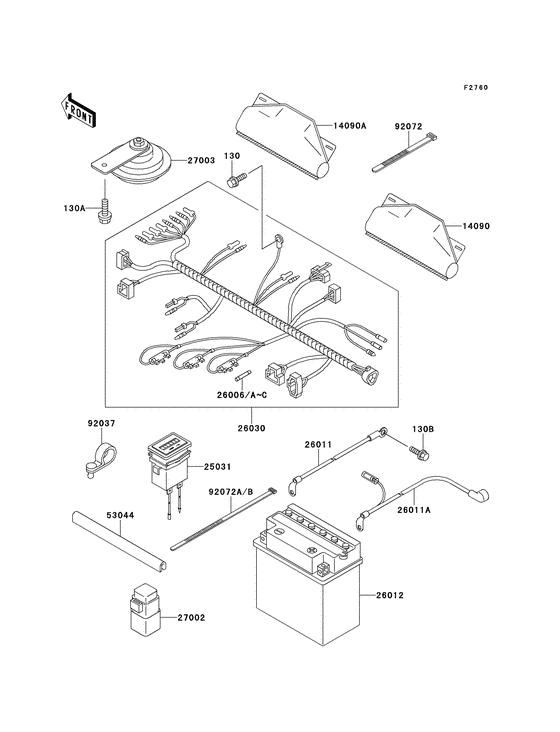 F2760

FRONT

14090A

92072

27003

130

130A

14090

26006/A~C

26030

92037

25031

26011

130B

92072A/B

26011A

53044

26012

27002