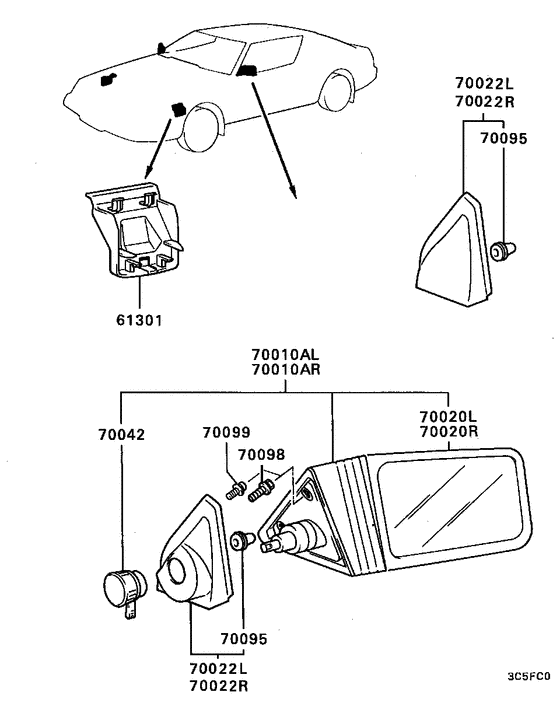 70022L
70022R
70095
61301
70010AL
70010AR
70042
70099
70098
70020L
70020R
70095
70022L
70022R
3C5FC0