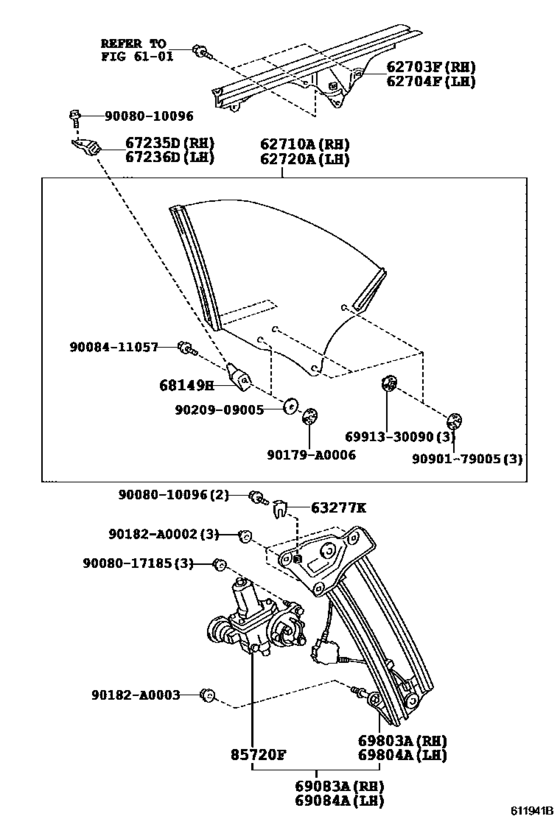 REFER TO
FIG 61-01

62703F(RH)
62704F(LH)

90080-10096

67235D(RH)
67236D(LH)

62710A(RH)
62720A(LH)

90084-11057

68149H

90209-09005

90179-A0006

69913-30090(3)

90901-79005(3)

90080-10096(2)

63277K

90182-A0002(3)

90080-17185(3)

90182-A0003

85720F

69803A(RH)
69804A(LH)

69083A(RH)
69084A(LH)

611941B