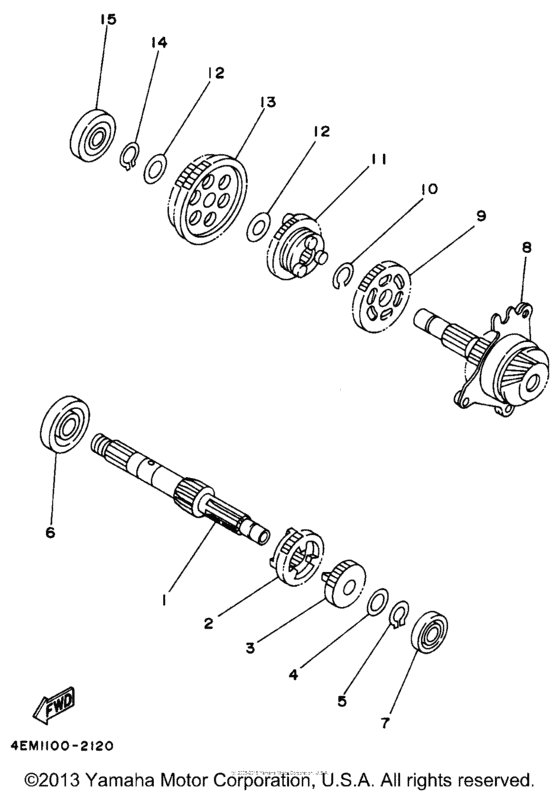 15
14
12
13
12
11
10
9
8
6
1
2
3
4
5
7
FWD
4EM1100-2120
©2013 Yamaha Motor Corporation, U.S.A. All rights reserved.