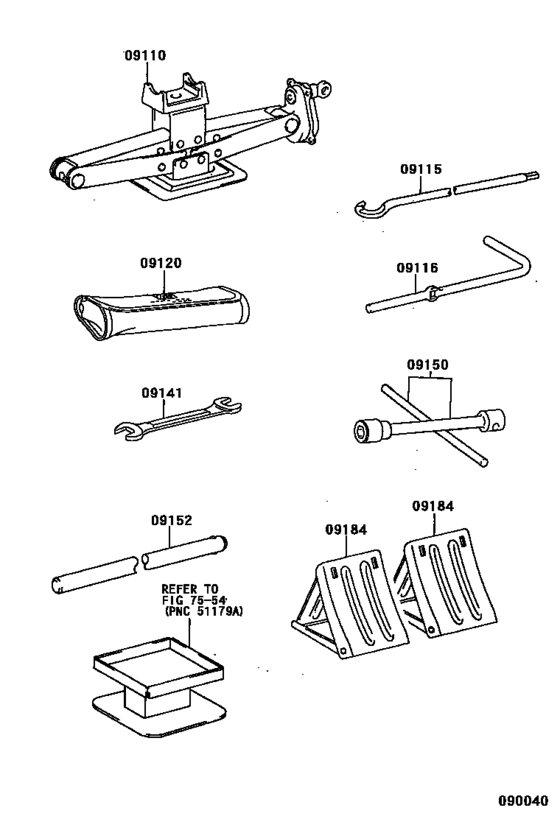 09110

09115

09120

09116

09141

09150

09152

09184

09184

REFER TO FIG 75-54 (PNC 51179A)

090040