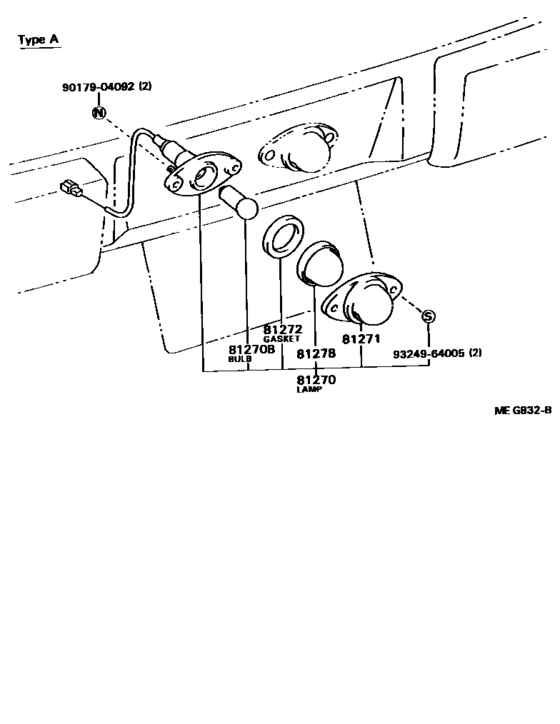 Type A

90179-04092 (2)

N

S

81272
GASKET

81270B
BULB

81278

81271

93249-64005 (2)

81270
LAMP

ME G832-B