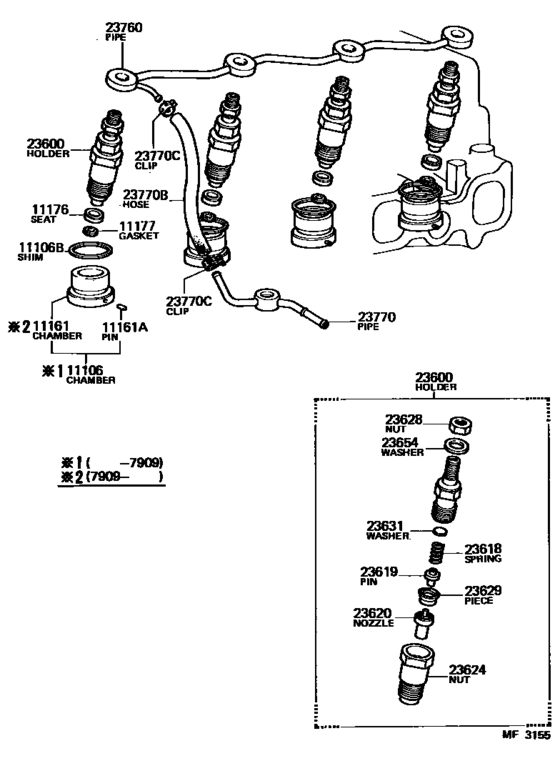 23760
PIPE

23600
HOLDER

23770C
CLIP

23770B
HOSE

11176
SEAT

11177
GASKET

11106B
SHIM

23770C
CLIP

23770
PIPE

※2 11161
CHAMBER

11161A
PIN

※1 11106
CHAMBER

※1 (    -7909)
※2 (7909-    )

23600
HOLDER

23628
NUT

23654
WASHER

23631
WASHER

23618
SPRING

23619
PIN

23629
PIECE

23620
NOZZLE

23624
NUT

MF 3155