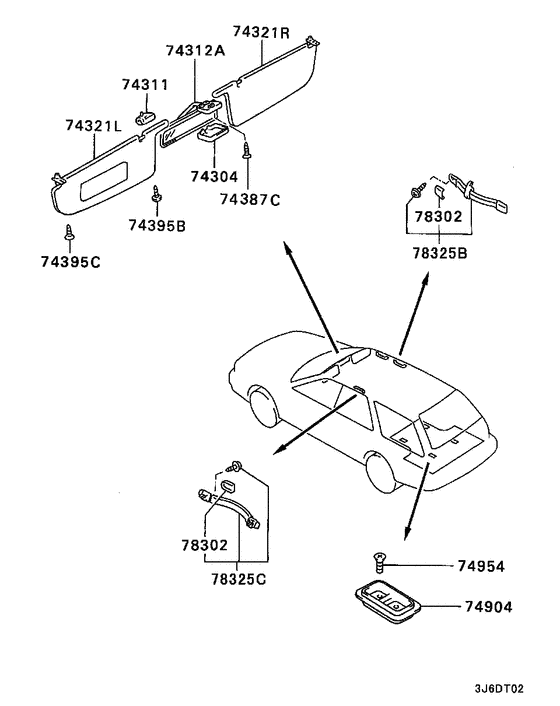 74321R
74312A
74311
74321L
74304
74387C
74395B
74395C
78302
78325B
78302
78325C
74954
74904
3J6DT02