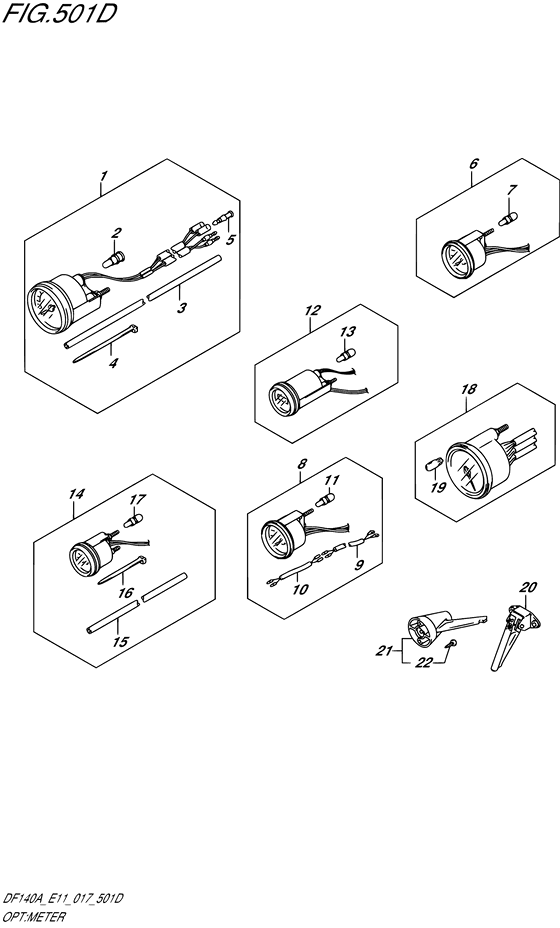 FIG.501D

1
2
5
3
4
6
7
12
13
18
19
14
17
16
15
8
11
9
10
20
21
22

DF140A_E11_017_501D
OPT:METER