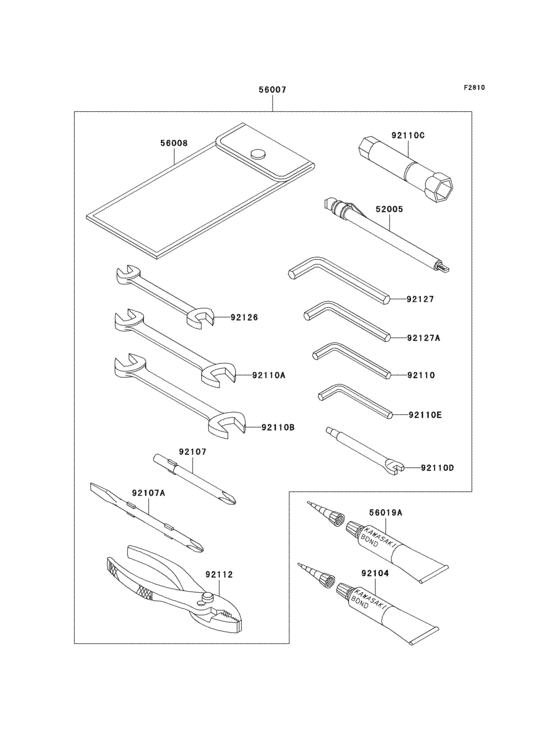 F2810

56007

56008

92110C

52005

92127

92126

92127A

92110A

92110

92110E

92110B

92107

92110D

92107A

56019A

KAWASAKI BOND

92112

92104

KAWASAKI BOND