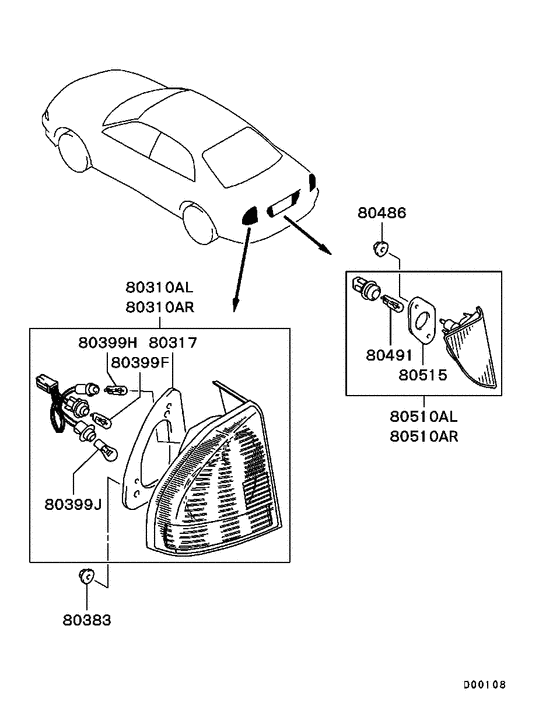 80486

80310AL
80310AR

80399H 80317
80399F

80491
80515

80510AL
80510AR

80399J

80383

D00108